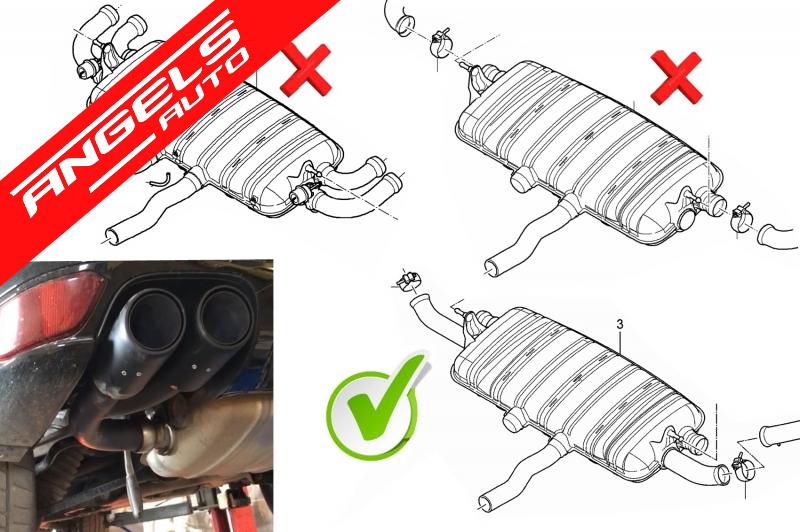 ANGELS AUTO

3